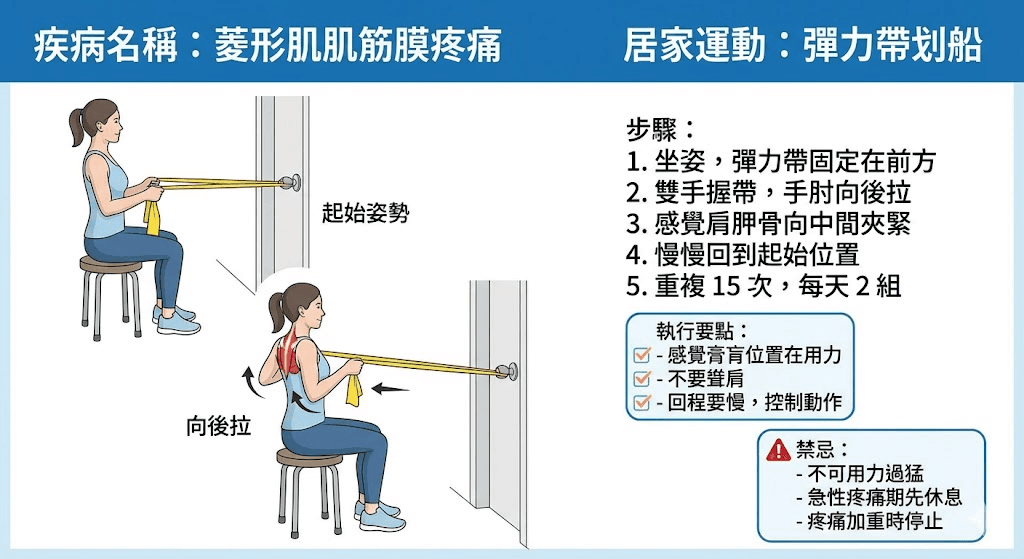 疾病名稱：菱形肌肌筋膜疼痛

居家運動：彈力帶划船

起始姿勢

向後拉

步驟：
1. 坐姿，彈力帶固定在前方
2. 雙手握帶，手肘向後拉
3. 感覺肩胛骨向中間夾緊
4. 慢慢回到起始位置
5. 重複 15 次，每天 2 組

執行要點：
- 感覺膏肓位置在用力
- 不要聳肩
- 回程要慢，控制動作

禁忌：
- 不可用力過猛
- 急性疼痛期先休息
- 疼痛加重時停止