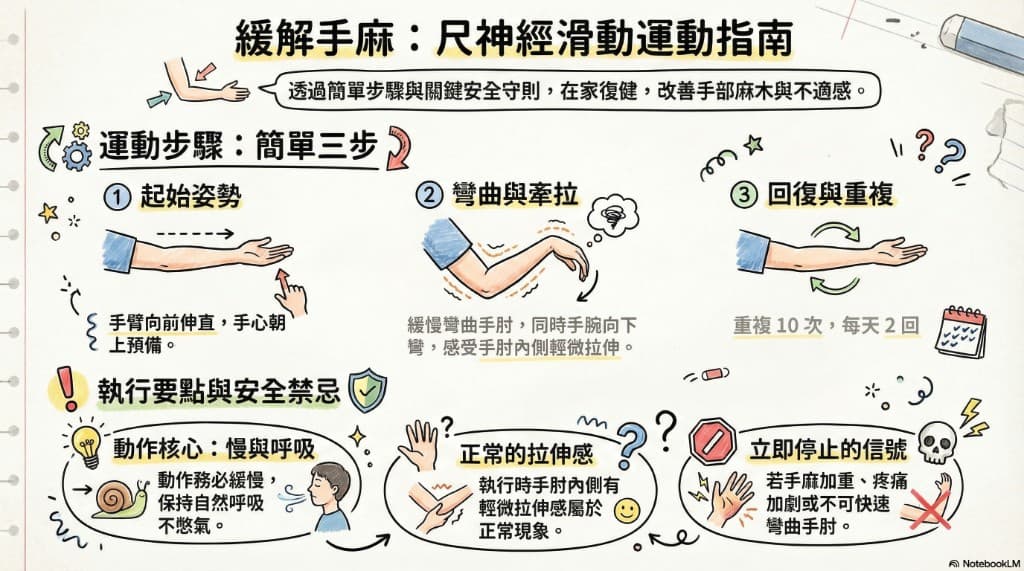 緩解手麻：尺神經滑動運動指南

透過簡單步驟與關鍵安全守則，在家復健，改善手部麻木與不適感。

運動步驟：簡單三步

1 起始姿勢

手臂向前伸直，手心朝上預備。

2 彎曲與牽拉

緩慢彎曲手肘，同時手腕向下彎，感受手肘內側輕微拉伸。

3 回復與重複

重複 10 次，每天 2 回

執行要點與安全禁忌

動作核心：慢與呼吸

動作務必緩慢，保持自然呼吸不憋氣。

正常的拉伸感

執行時手肘內側有輕微拉伸感屬於正常現象。

立即停止的信號

若手麻加重、疼痛加劇或不可快速彎曲手肘。

NotebookLM